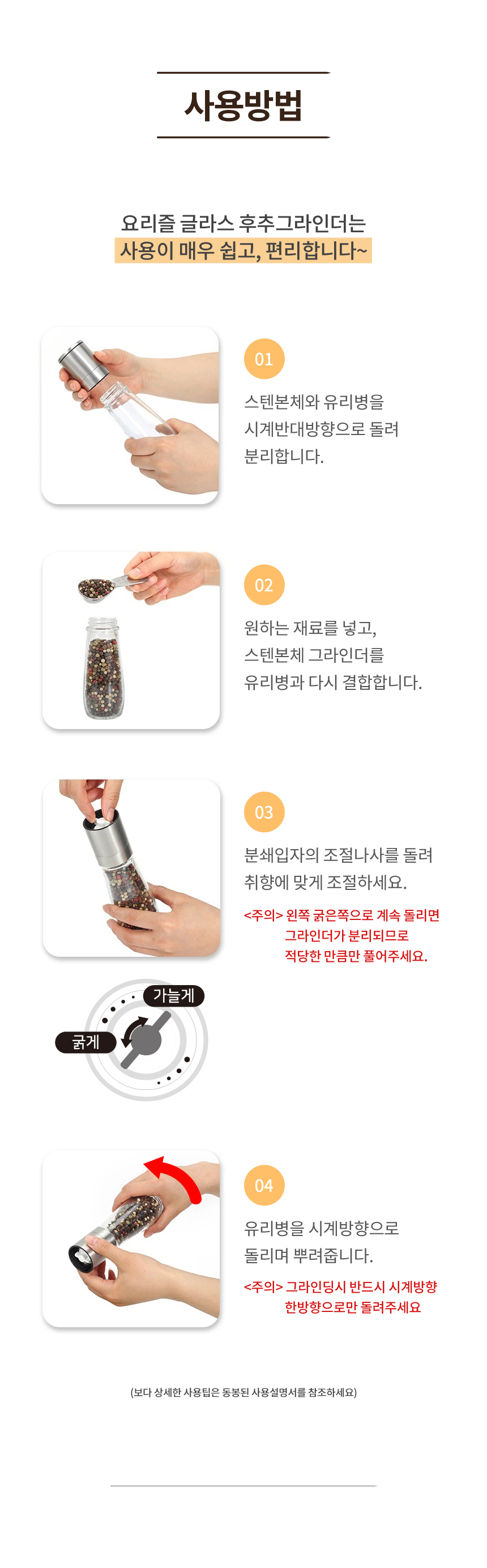 사용방법

요리즐 글라스 후추그라인더는
사용이 매우 쉽고, 편리합니다~

01

스텐본체와 유리병을 시계반대방향으로 돌려 분리합니다.

02

원하는 재료를 넣고, 스텐본체 그라인더를 유리병과 다시 결합합니다.

03

분쇄입자의 조절나사를 돌려 취향에 맞게 조절하세요.

<주의> 왼쪽 굵은쪽으로 계속 돌리면
그라인더가 분리되므로
적당한 만큼만 풀어주세요.

가늘게
굵게

04

유리병을 시계방향으로 돌리며 뿌려줍니다.

<주의> 그라인딩시 반드시 시계방향
한방향으로만 돌려주세요

(보다 상세한 사용팁은 동봉된 사용설명서를 참조하세요)